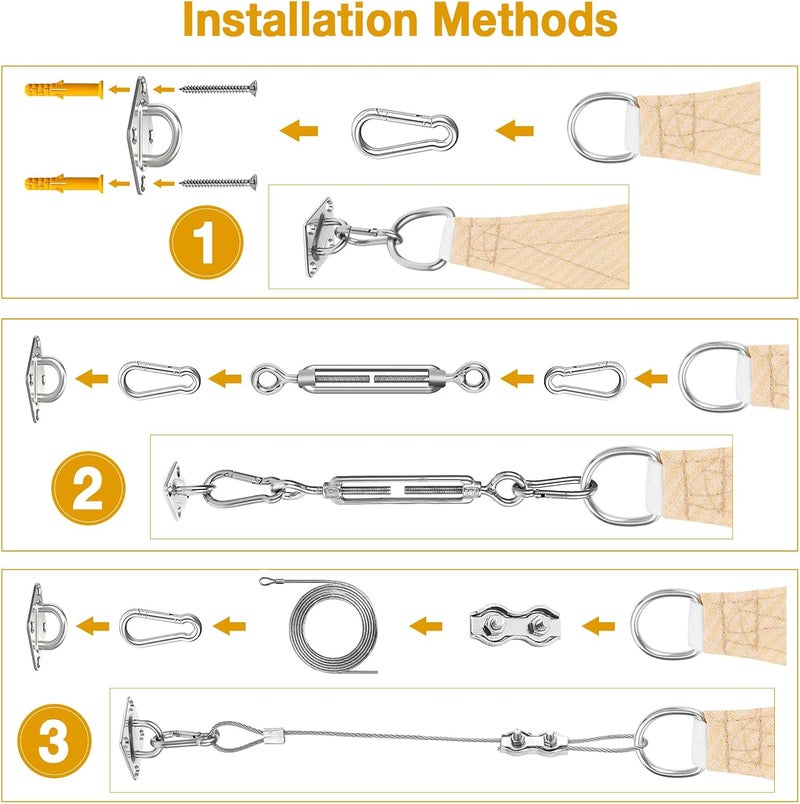 Installation Methods

1

2

3